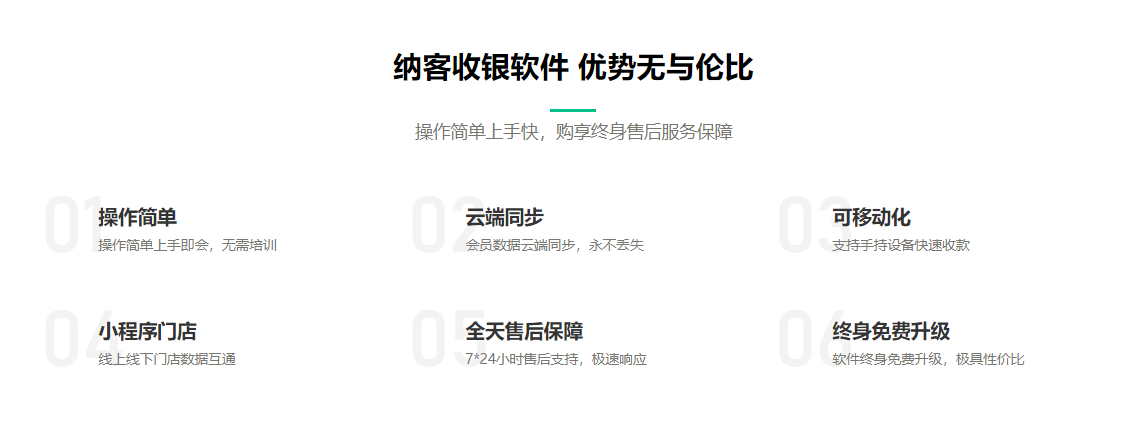 纳客收银软件 优势无与伦比

操作简单上手快，购享终身售后服务保障

01 操作简单
操作简单上手即会，无需培训

02 云端同步
会员数据云端同步，永不丢失

03 可移动化
支持手持设备快速收款

04 小程序门店
线上线下门店数据互通

05 全天售后保障
7*24小时售后支持，极速响应

06 终身免费升级
软件终身免费升级，极具性价比