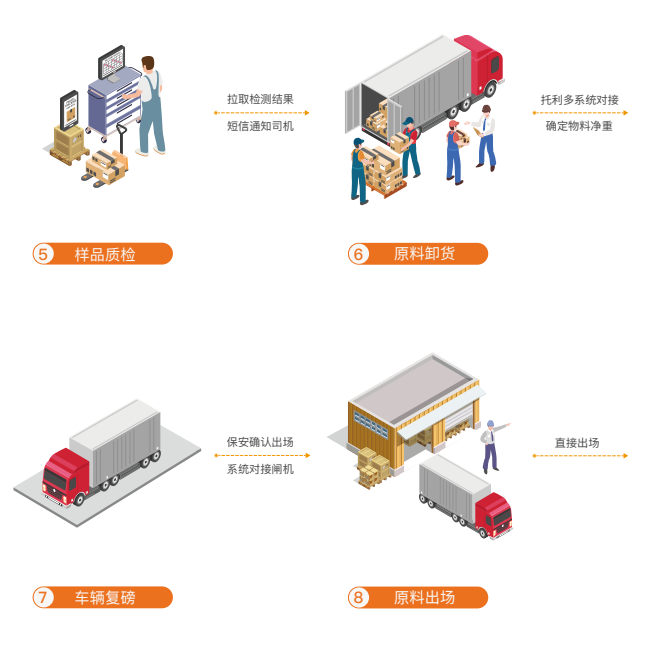 拉取检测结果
短信通知司机

托利多系统对接
确定物料净重

5 样品质检

6 原料卸货

保安确认出场
系统对接闸机

直接出场

7 车辆复磅

8 原料出场